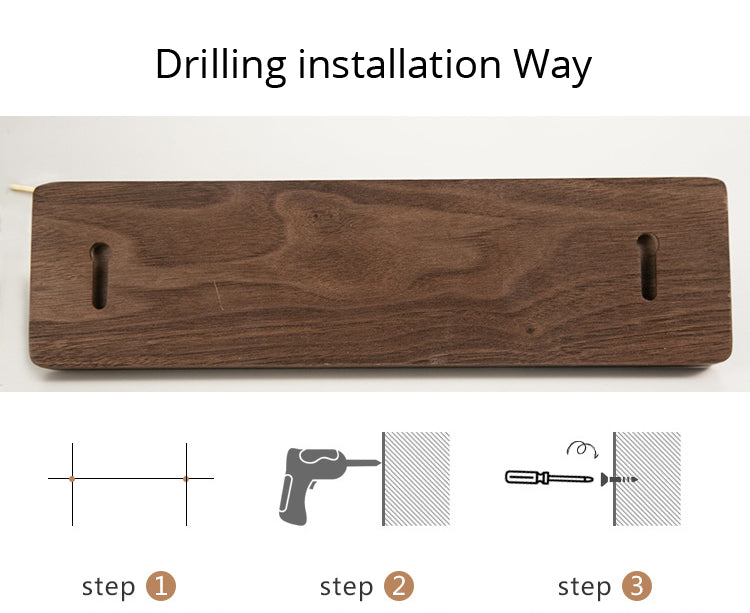 Drilling installation Way

step 1

step 2

step 3